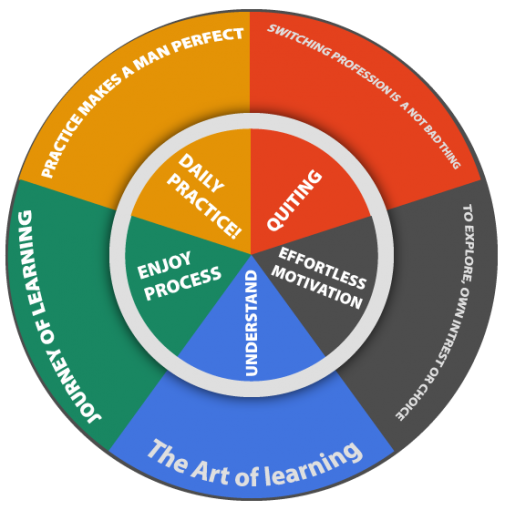 PRACTICE MAKES A MAN PERFECT

SWITCHING PROFESSION IS A NOT BAD THING

TO EXPLORE, OWN INTREST OR CHOICE

The Art of learning

JOURNEY OF LEARNING

DAILY PRACTICE!

QUITING

EFFORTLESS MOTIVATION

UNDERSTAND

ENJOY PROCESS